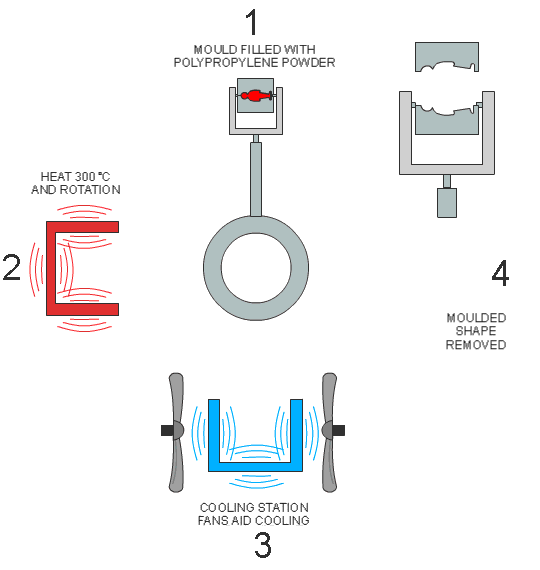 1
MOULD FILLED WITH POLYPROPYLENE POWDER

HEAT 300 °C AND ROTATION

2

4

MOULDED SHAPE REMOVED

COOLING STATION FANS AID COOLING

3